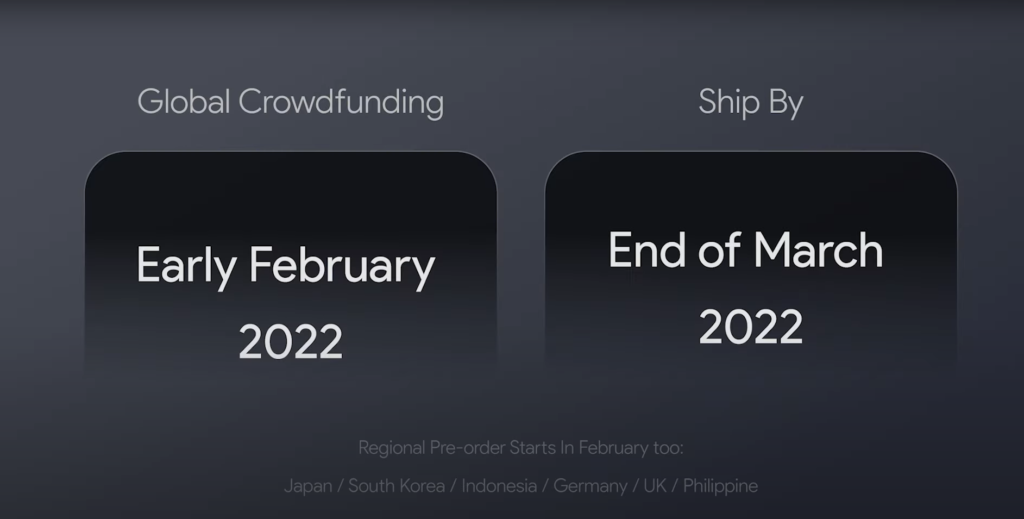 Global Crowdfunding

Early February
2022

Ship By

End of March
2022

Regional Pre-order Starts In February too:

Japan / South Korea / Indonesia / Germany / UK / Philippine